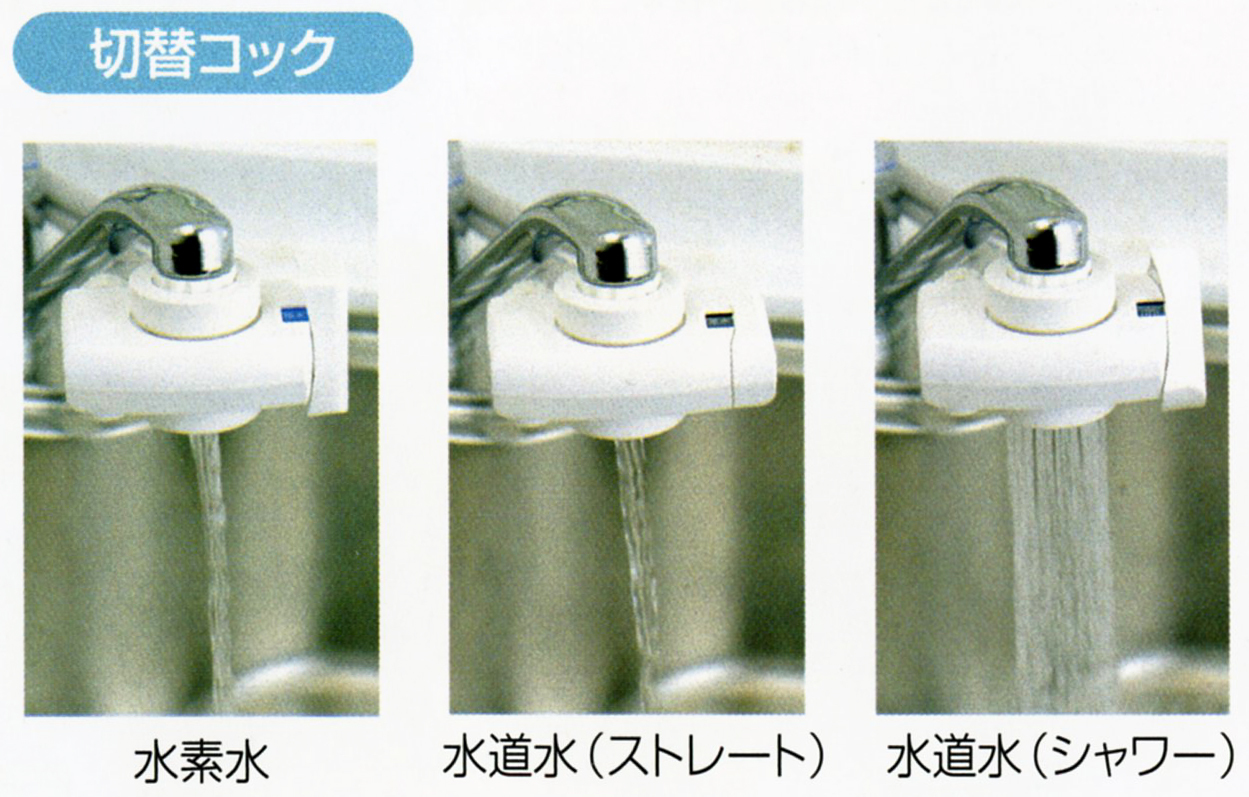 切替コック

水素水

水道水（ストレート）

水道水（シャワー）